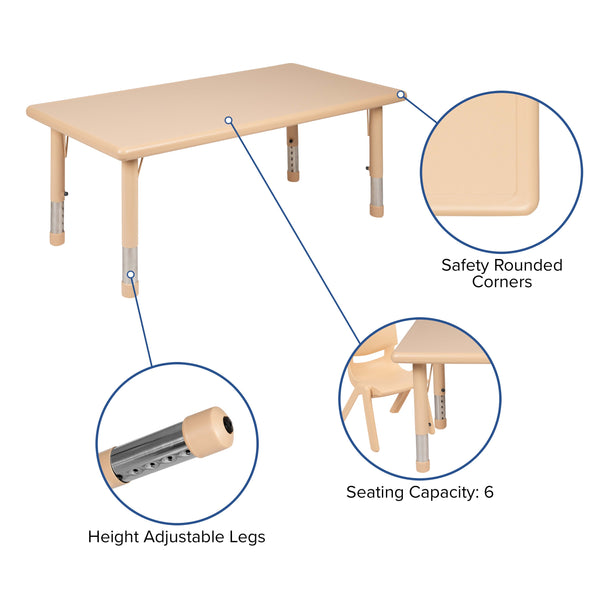 Safety Rounded Corners

Seating Capacity: 6

Height Adjustable Legs