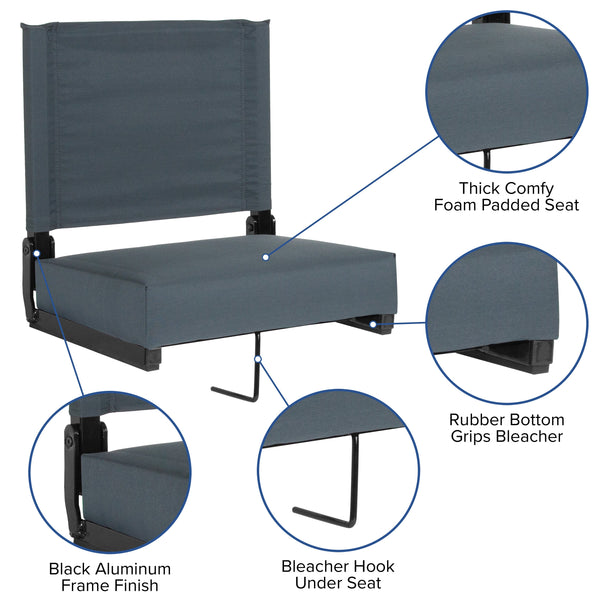 Thick Comfy
Foam Padded Seat

Rubber Bottom
Grips Bleacher

Black Aluminum
Frame Finish

Bleacher Hook
Under Seat