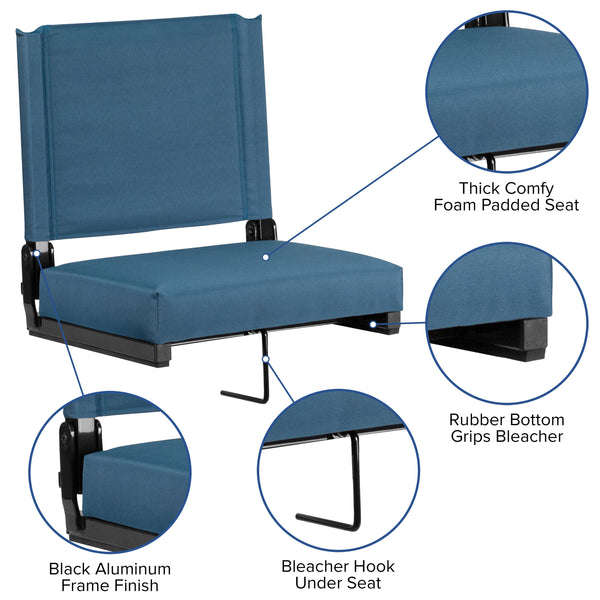 Thick Comfy
Foam Padded Seat

Rubber Bottom
Grips Bleacher

Black Aluminum
Frame Finish

Bleacher Hook
Under Seat