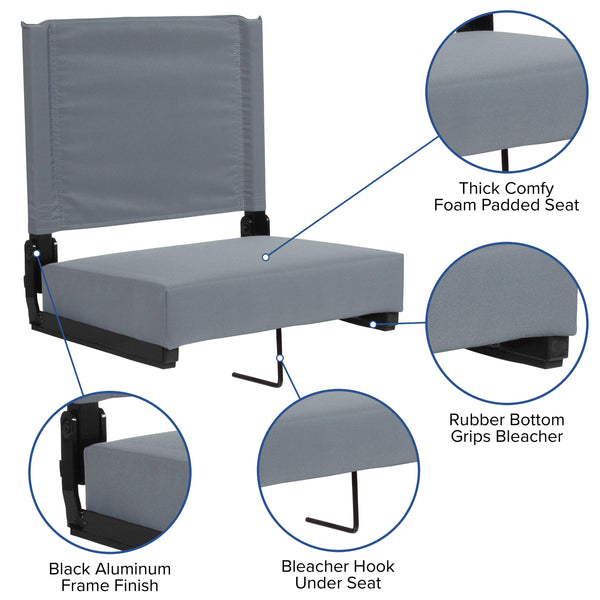 Thick Comfy
Foam Padded Seat

Rubber Bottom
Grips Bleacher

Black Aluminum
Frame Finish

Bleacher Hook
Under Seat